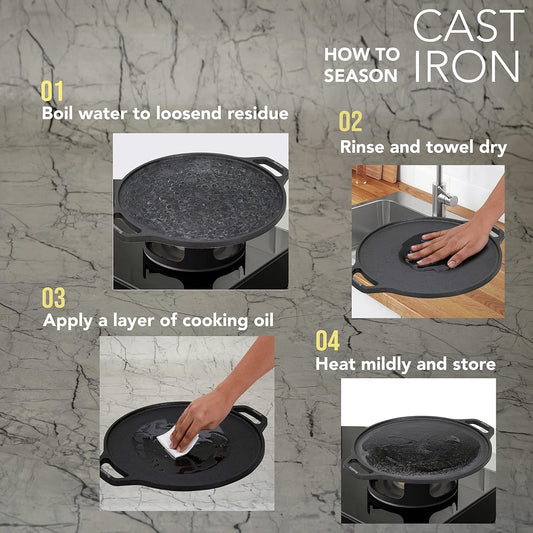 HOW TO SEASON CAST IRON

01
Boil water to loosend residue

02
Rinse and towel dry

03
Apply a layer of cooking oil

04
Heat mildly and store